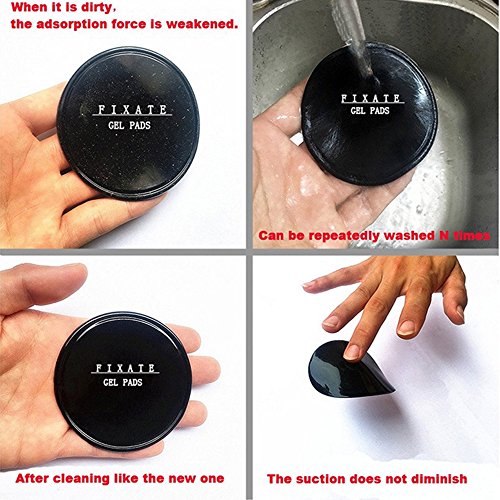 When it is dirty,
the adsorption force is weakened.

FIXATE
GEL PADS

FIXATE
GEL PADS

Can be repeatedly washed N times

FIXATE
GEL PADS

After cleaning like the new one

The suction does not diminish