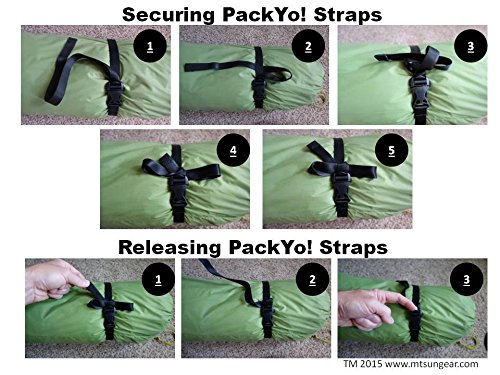 Securing PackYo! Straps

1

2

3

4

5

Releasing PackYo! Straps

1

2

3

TM 2015 www.mtsungear.com