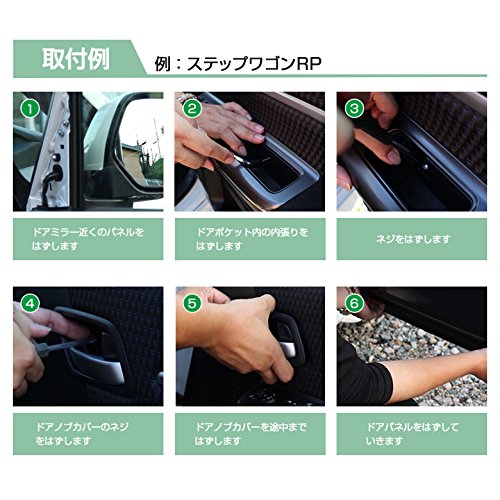 取付例

例：ステップワゴンRP

1

ドアミラー近くのパネルをはずします

2

ドアポケット内の内張りをはずします

3

ネジをはずします

4

ドアノブカバーのネジをはずします

5

ドアノブカバーを途中まではずします

6

ドアパネルをはずしていきます