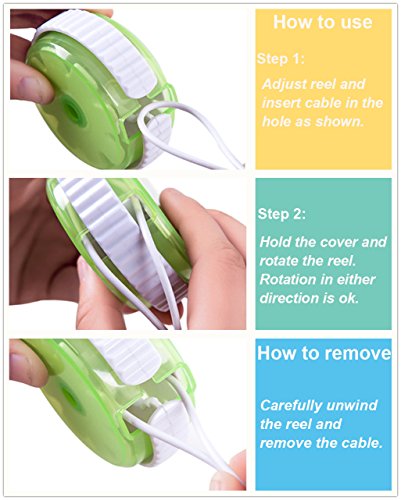 How to use

Step 1:

Adjust reel and insert cable in the hole as shown.

Step 2:

Hold the cover and rotate the reel. Rotation in either direction is ok.

How to remove

Carefully unwind the reel and remove the cable.