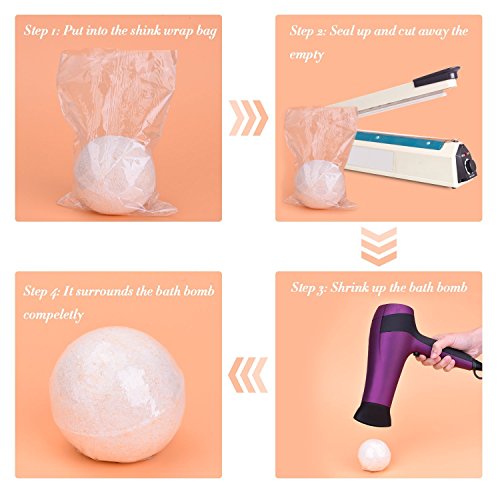 Step 1: Put into the shink wrap bag

Step 2: Seal up and cut away the empty

Step 3: Shrink up the bath bomb

Step 4: It surrounds the bath bomb compeletly