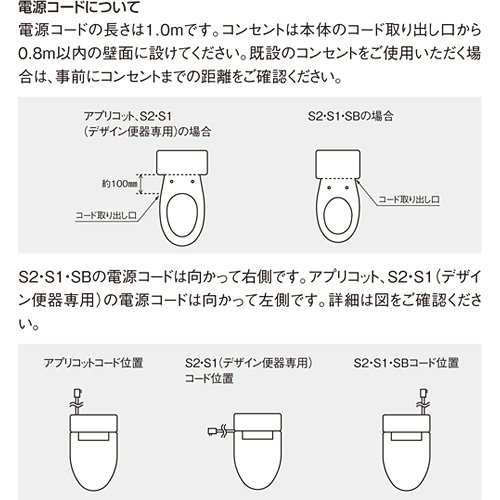 電源コードについて

電源コードの長さは1.0mです。コンセントは本体のコード取り出し口から0.8m以内の壁面に設けてください。既設のコンセントをご使用いただく場合は、事前にコンセントまでの距離をご確認ください。

アプリコット、S2･S1
（デザイン便器専用）の場合

約100㎜

コード取り出し口

S2･S1･SBの場合

コード取り出し口

S2･S1･SBの電源コードは向かって右側です。アプリコット、S2･S1（デザイン便器専用）の電源コードは向かって左側です。詳細は図をご確認ください。

アプリコットコード位置

S2･S1（デザイン便器専用）
コード位置

S2･S1･SBコード位置