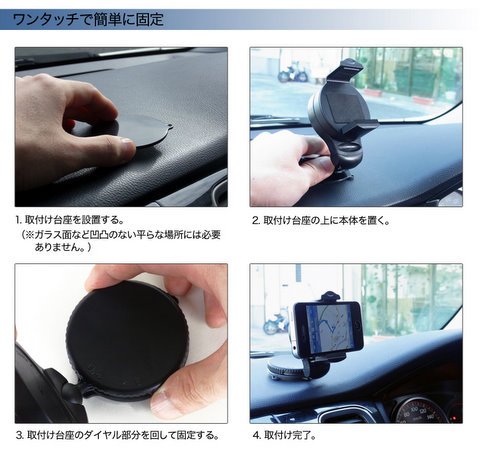 ワンタッチで簡単に固定

1. 取付け台座を設置する。
（※ガラス面など凹凸のない平らな場所には必要ありません。）

2. 取付け台座の上に本体を置く。

3. 取付け台座のダイヤル部分を回して固定する。

4. 取付け完了。