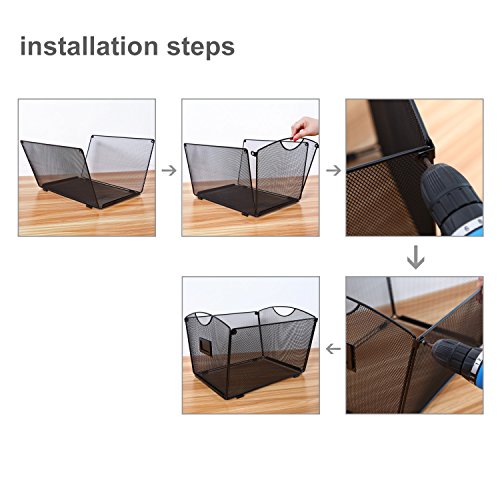 installation steps