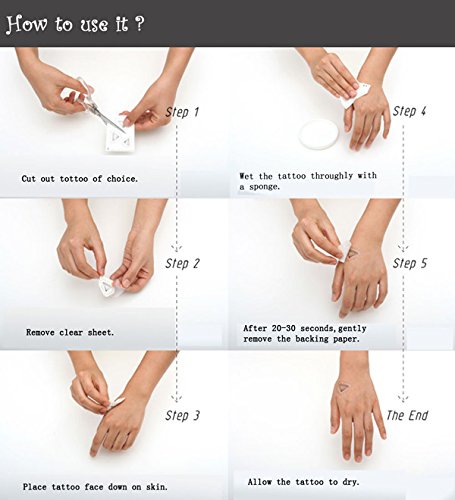 How to use it ?

Step 1

Cut out tottoo of choice.

Step 2

Remove clear sheet.

Step 3

Place tattoo face down on skin.

Step 4

Wet the tattoo throughly with a sponge.

Step 5

After 20-30 seconds,gently remove the backing paper.

The End

Allow the tattoo to dry.