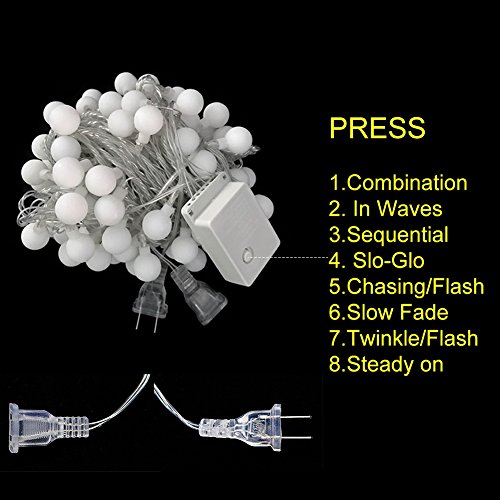 PRESS

1.Combination
2. In Waves
3.Sequential
4. Slo-Glo
5.Chasing/Flash
6.Slow Fade
7.Twinkle/Flash
8.Steady on