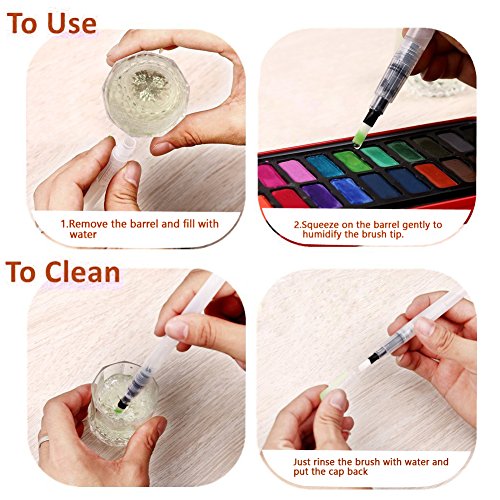 To Use

1.Remove the barrel and fill with water

2.Squeeze on the barrel gently to humidify the brush tip.

To Clean

Just rinse the brush with water and put the cap back