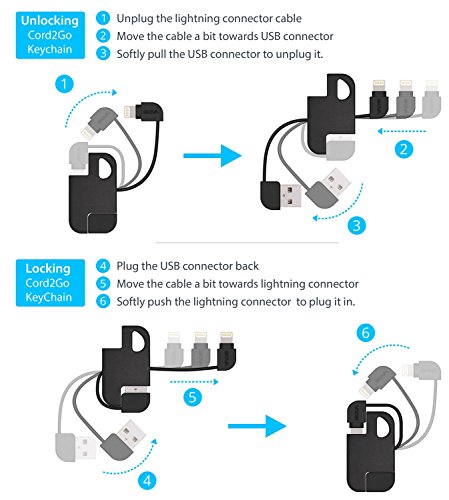 Unlocking Cord2Go Keychain

1 Unplug the lightning connector cable
2 Move the cable a bit towards USB connector
3 Softly pull the USB connector to unplug it.

1

2

3

Locking Cord2Go KeyChain

4 Plug the USB connector back
5 Move the cable a bit towards lightning connector
6 Softly push the lightning connector to plug it in.

5

4

6