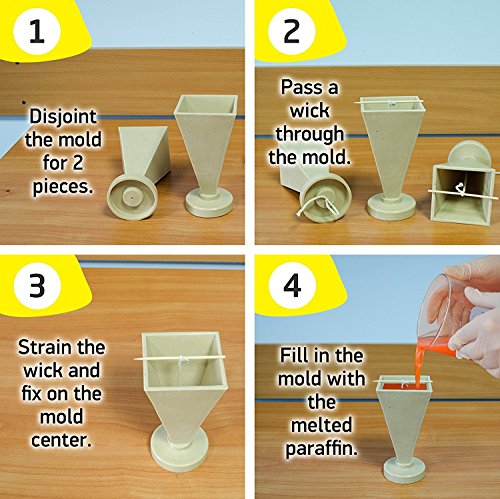 1

Disjoint the mold for 2 pieces.

2

Pass a wick through the mold.

3

Strain the wick and fix on the mold center.

4

Fill in the mold with the melted paraffin.