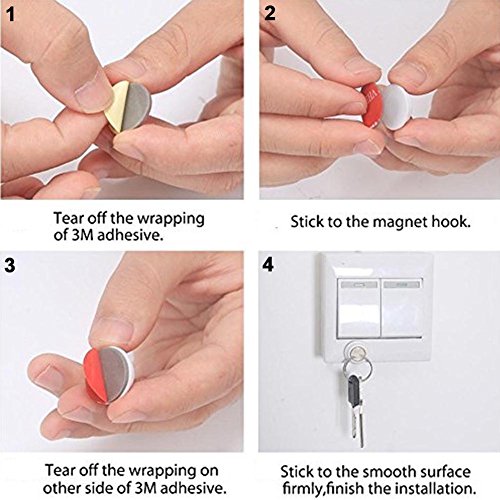 1

Tear off the wrapping of 3M adhesive.

2

Stick to the magnet hook.

3

Tear off the wrapping on other side of 3M adhesive.

4

Stick to the smooth surface firmly,finish the installation.