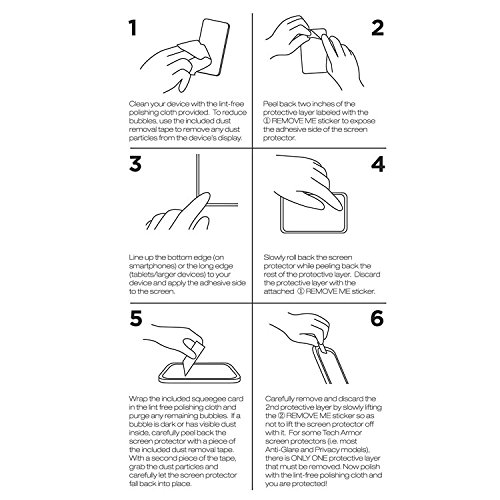 1

Clean your device with the lint-free polishing cloth provided. To reduce bubbles, use the included dust removal tape to remove any dust particles from the device's display.

2

Peel back two inches of the protective layer labeled with the ① REMOVE ME sticker to expose the adhesive side of the screen protector.

3

Line up the bottom edge (on smartphones) or the long edge (tablets/larger devices) to your device and apply the adhesive side to the screen.

4

Slowly roll back the screen protector while peeling back the rest of the protective layer. Discard the protective layer with the attached ① REMOVE ME sticker.

5

Wrap the included squeegee card in the lint free polishing cloth and purge any remaining bubbles. If a bubble is dark or has visible dust inside, carefully peel back the screen protector with a piece of the included dust removal tape. With a second piece of the tape, grab the dust particles and carefully let the screen protector fall back into place.

6

Carefully remove and discard the 2nd protective layer by slowly lifting the ② REMOVE ME sticker so as not to lift the screen protector off with it. For some Tech Armor screen protectors (i.e. most Anti-Glare and Privacy models), there is ONLY ONE protective layer that must be removed. Now polish with the lint-free polishing cloth and you are protected!