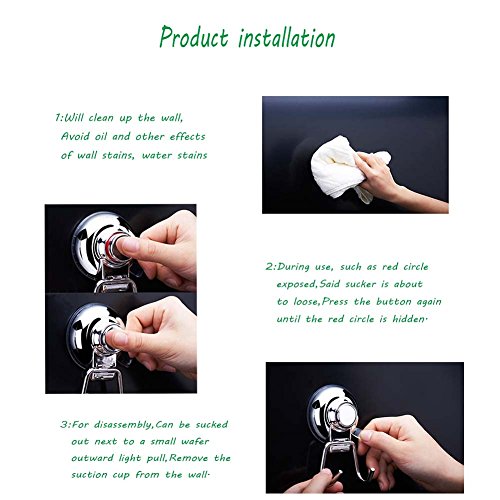 Product installation

1:Will clean up the wall, Avoid oil and other effects of wall stains, water stains

2:During use, such as red circle exposed,Said sucker is about to loose,Press the button again until the red circle is hidden.

3:For disassembly,Can be sucked out next to a small wafer outward light pull,Remove the suction cup from the wall.