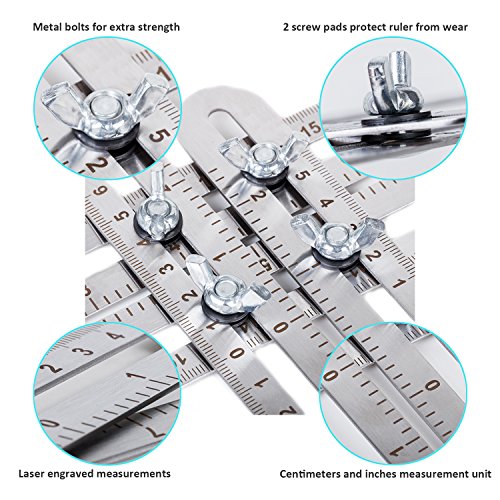 Metal bolts for extra strength

2 screw pads protect ruler from wear

Laser engraved measurements

Centimeters and inches measurement unit