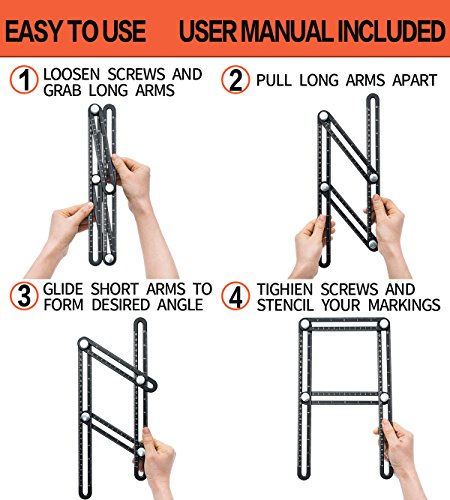 EASY TO USE USER MANUAL INCLUDED

1 LOOSEN SCREWS AND GRAB LONG ARMS

2 PULL LONG ARMS APART

3 GLIDE SHORT ARMS TO FORM DESIRED ANGLE

4 TIGHIEN SCREWS AND STENCIL YOUR MARKINGS