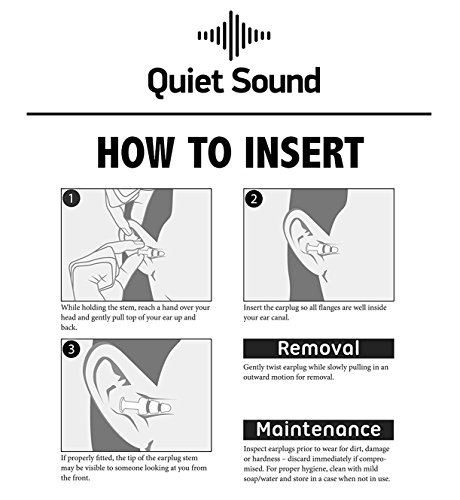 Quiet Sound

HOW TO INSERT

1

While holding the stem, reach a hand over your head and gently pull top of your ear up and back.

2

Insert the earplug so all flanges are well inside your ear canal.

3

If properly fitted, the tip of the earplug stem may be visible to someone looking at you from the front.

Removal

Gently twist earplug while slowly pulling in an outward motion for removal.

Maintenance

Inspect earplugs prior to wear for dirt, damage or hardness – discard immediately if compromised. For proper hygiene, clean with mild soap/water and store in a case when not in use.