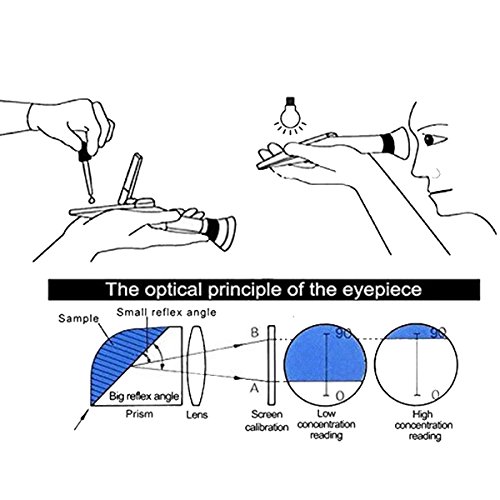 The optical principle of the eyepiece

Sample

Small reflex angle

Big reflex angle

Prism

Lens

B

A

Screen calibration

90

0

Low concentration reading

90

0

High concentration reading