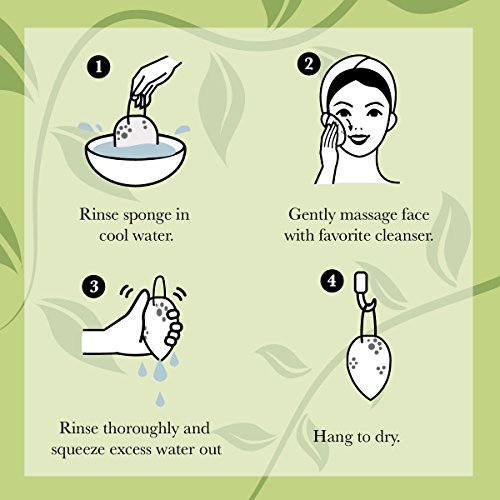 1

Rinse sponge in cool water.

2

Gently massage face with favorite cleanser.

3

Rinse thoroughly and squeeze excess water out

4

Hang to dry.