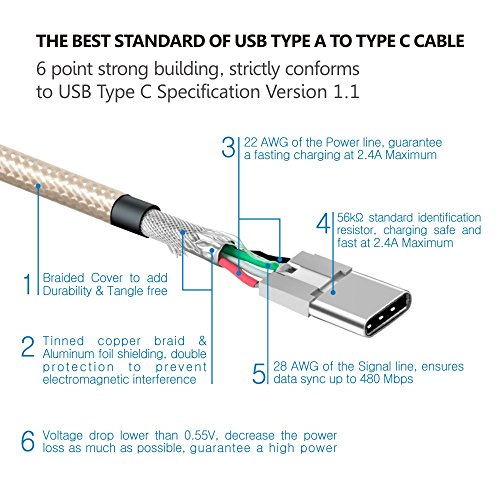 THE BEST STANDARD OF USB TYPE A TO TYPE C CABLE

6 point strong building, strictly conforms to USB Type C Specification Version 1.1

3 22 AWG of the Power line, guarantee a fasting charging at 2.4A Maximum

4 56kΩ standard identification resistor, charging safe and fast at 2.4A Maximum

1 Braided Cover to add Durability & Tangle free

2 Tinned copper braid & Aluminum foil shielding, double protection to prevent electromagnetic interference

5 28 AWG of the Signal line, ensures data sync up to 480 Mbps

6 Voltage drop lower than 0.55V, decrease the power loss as much as possible, guarantee a high power