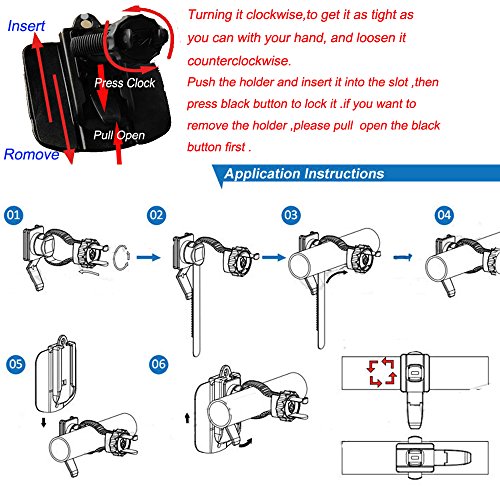 Insert

Press Clock

Pull Open

Romove

Turning it clockwise,to get it as tight as you can with your hand, and loosen it counterclockwise.
Push the holder and insert it into the slot ,then press black button to lock it .if you want to remove the holder ,please pull open the black button first .

Application Instructions

01

02

03

04

05

06