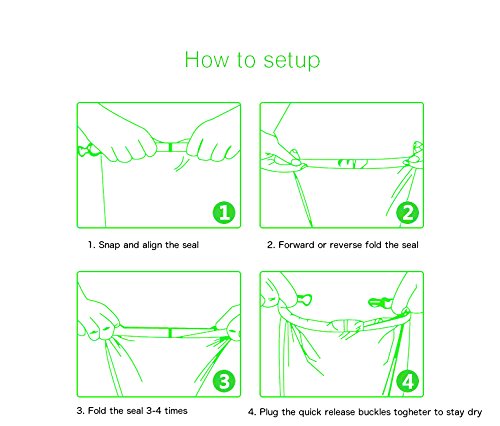 How to setup

1

1. Snap and align the seal

2

2. Forward or reverse fold the seal

3

3. Fold the seal 3-4 times

4

4. Plug the quick release buckles togheter to stay dry