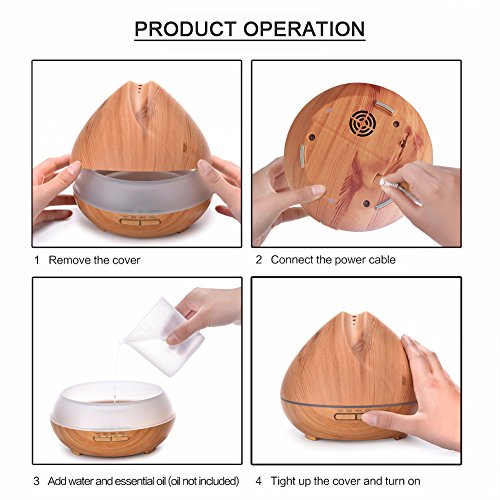 PRODUCT OPERATION

1 Remove the cover

2 Connect the power cable

3 Add water and essential oil (oil not included)

4 Tight up the cover and turn on