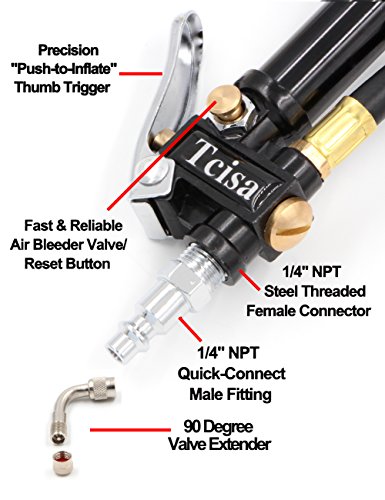 Precision "Push-to-Inflate" Thumb Trigger

Tcisa

Fast & Reliable Air Bleeder Valve/ Reset Button

1/4" NPT Steel Threaded Female Connector

1/4" NPT Quick-Connect Male Fitting

90 Degree Valve Extender