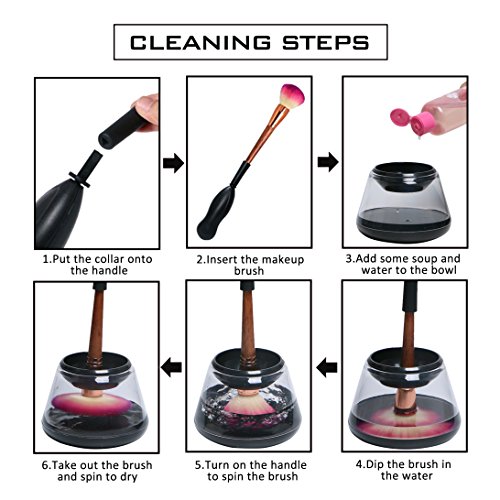 CLEANING STEPS

1.Put the collar onto the handle

2.Insert the makeup brush

3.Add some soup and water to the bowl

4.Dip the brush in the water

5.Turn on the handle to spin the brush

6.Take out the brush and spin to dry