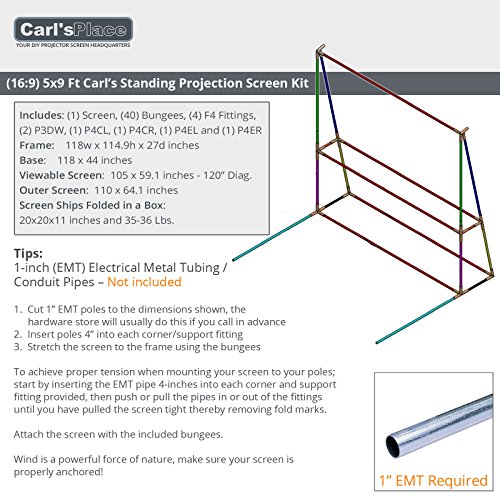 Carl'sPlace
YOUR DIY PROJECTOR SCREEN HEADQUARTERS

(16:9) 5x9 Ft Carl's Standing Projection Screen Kit

Includes: (1) Screen, (40) Bungees, (4) F4 Fittings, (2) P3DW, (1) P4CL, (1) P4CR, (1) P4EL and (1) P4ER
Frame: 118w x 114.9h x 27d inches
Base: 118 x 44 inches
Viewable Screen: 105 x 59.1 inches - 120" Diag.
Outer Screen: 110 x 64.1 inches
Screen Ships Folded in a Box:
20x20x11 inches and 35-36 Lbs.

Tips:
1-inch (EMT) Electrical Metal Tubing / Conduit Pipes – Not included

1. Cut 1" EMT poles to the dimensions shown, the hardware store will usually do this if you call in advance
2. Insert poles 4" into each corner/support fitting
3. Stretch the screen to the frame using the bungees

To achieve proper tension when mounting your screen to your poles; start by inserting the EMT pipe 4-inches into each corner and support fitting provided, then push or pull the pipes in or out of the fittings until you have pulled the screen tight thereby removing fold marks.

Attach the screen with the included bungees.

Wind is a powerful force of nature, make sure your screen is properly anchored!

1" EMT Required