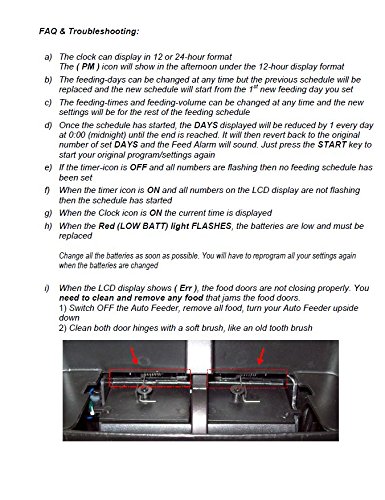 FAQ & Troubleshooting:

a) The clock can display in 12 or 24-hour format
The ( PM ) icon will show in the afternoon under the 12-hour display format

b) The feeding-days can be changed at any time but the previous schedule will be replaced and the new schedule will start from the $1^{st}$ new feeding day you set

c) The feeding-times and feeding-volume can be changed at any time and the new settings will be for the rest of the feeding schedule

d) Once the schedule has started, the DAYS displayed will be reduced by 1 every day at 0:00 (midnight) until the end is reached. It will then revert back to the original number of set DAYS and the Feed Alarm will sound. Just press the START key to start your original program/settings again

e) If the timer-icon is OFF and all numbers are flashing then no feeding schedule has been set

f) When the timer icon is ON and all numbers on the LCD display are not flashing then the schedule has started

g) When the Clock icon is ON the current time is displayed

h) When the Red (LOW BATT) light FLASHES, the batteries are low and must be replaced

Change all the batteries as soon as possible. You will have to reprogram all your settings again when the batteries are changed

i) When the LCD display shows ( Err ), the food doors are not closing properly. You need to clean and remove any food that jams the food doors.
1) Switch OFF the Auto Feeder, remove all food, turn your Auto Feeder upside down
2) Clean both door hinges with a soft brush, like an old tooth brush