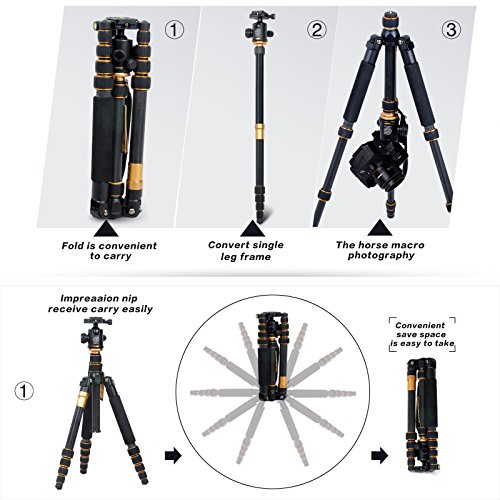 ①

②

③

Fold is convenient to carry

Convert single leg frame

The horse macro photography

Impreaaion nip receive carry easily

①

Convenient save space is easy to take