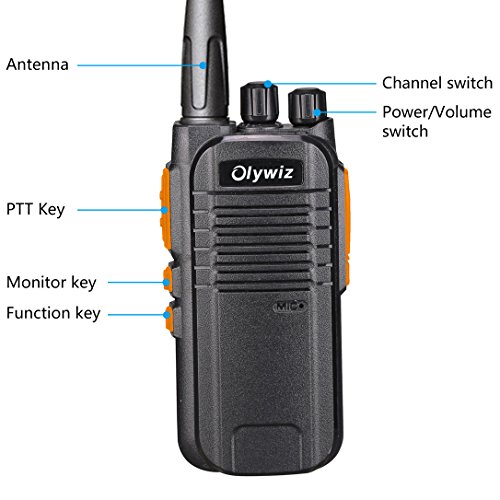 Antenna

Channel switch

Power/Volume switch

Olywiz

PTT Key

Monitor key

Function key

MIC