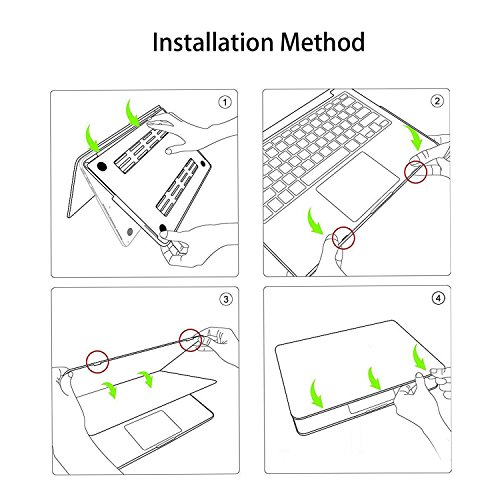 Installation Method

①

②

③

④