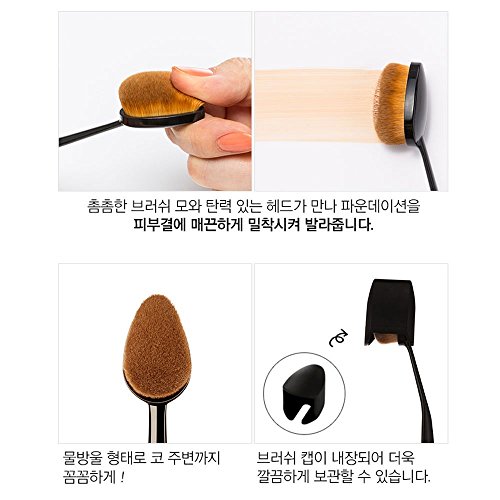 촘촘한 브러쉬 모와 탄력 있는 헤드가 만나 파운데이션을
피부결에 매끈하게 밀착시켜 발라줍니다.

물방울 형태로 코 주변까지
꼼꼼하게 !

브러쉬 캡이 내장되어 더욱
깔끔하게 보관할 수 있습니다.