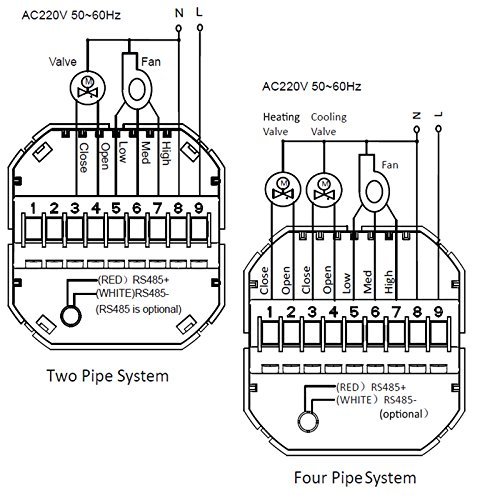 AC220V 50~60Hz

N L

Valve

M

Fan

Close Open Low Med High

1 2 3 4 5 6 7 8 9

(RED) RS485+
(WHITE)RS485-
(RS485 is optional)

Two Pipe System

AC220V 50~60Hz

Heating Valve

Cooling Valve

N L

M

M

Fan

Close Open Close Open Low Med High

1 2 3 4 5 6 7 8 9

(RED) RS485+
(WHITE) RS485-
(optional)

Four Pipe System