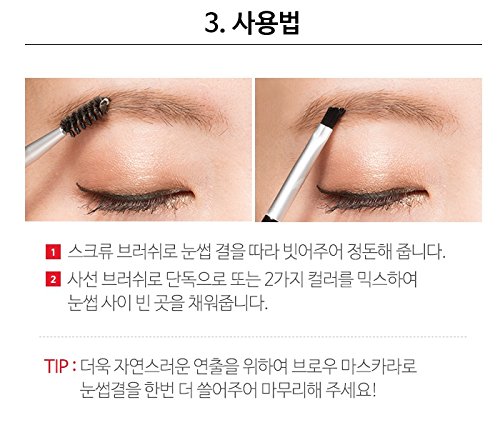 3. 사용법

1 스크류 브러쉬로 눈썹 결을 따라 빗어주어 정돈해 줍니다.

2 사선 브러쉬로 단독으로 또는 2가지 컬러를 믹스하여 눈썹 사이 빈 곳을 채워줍니다.

TIP : 더욱 자연스러운 연출을 위하여 브로우 마스카라로 눈썹결을 한번 더 쓸어주어 마무리해 주세요!