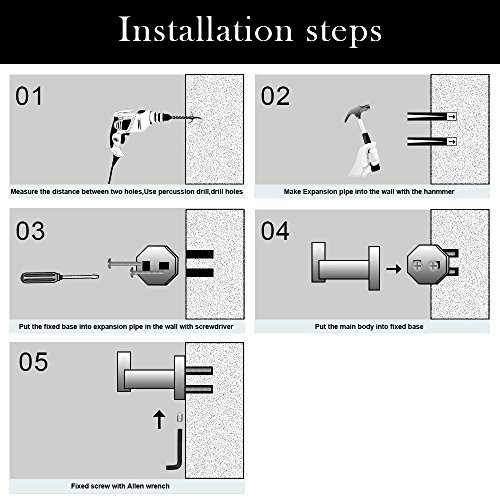 Installation steps

01

Measure the distance between two holes,Use percussion drill,drill holes

02

Make Expansion pipe into the wall with the hanmmer

03

Put the fixed base into expansion pipe in the wall with screwdriver

04

Put the main body into fixed base

05

Fixed screw with Allen wrench