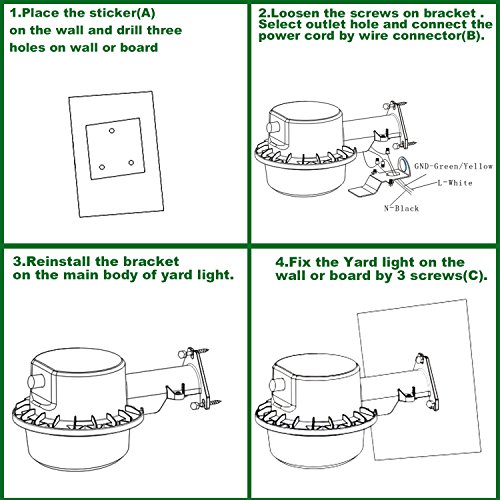 1.Place the sticker(A) on the wall and drill three holes on wall or board

2.Loosen the screws on bracket . Select outlet hole and connect the power cord by wire connector(B).

GND-Green/Yellow
L-White
N-Black

3.Reinstall the bracket on the main body of yard light.

4.Fix the Yard light on the wall or board by 3 screws(C).