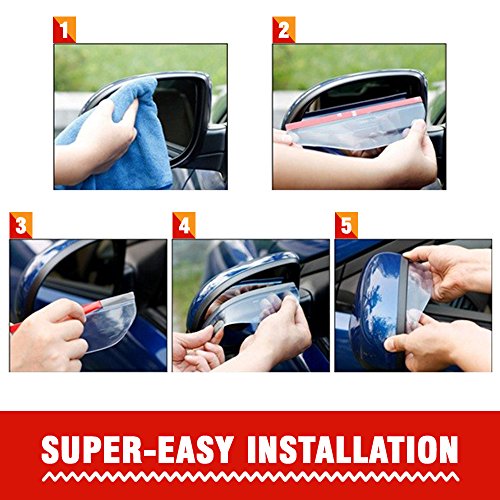 1

2

3

4

5

SUPER-EASY INSTALLATION