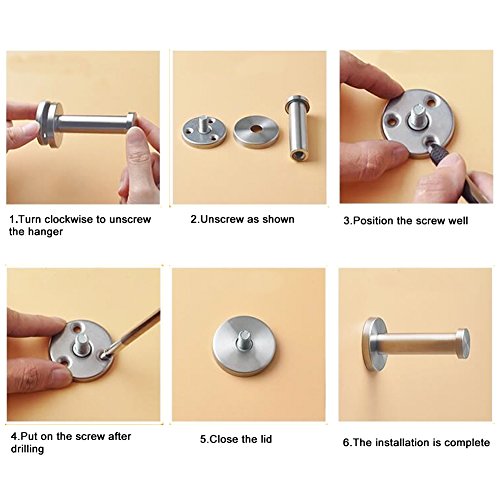 1.Turn clockwise to unscrew the hanger

2.Unscrew as shown

3.Position the screw well

4.Put on the screw after drilling

5.Close the lid

6.The installation is complete