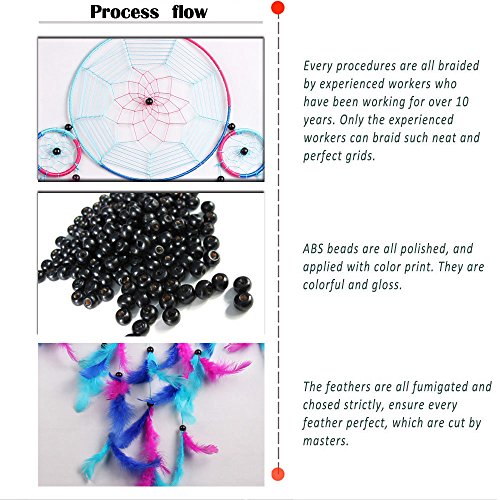 Process flow

Every procedures are all braided by experienced workers who have been working for over 10 years. Only the experienced workers can braid such neat and perfect grids.

ABS beads are all polished, and applied with color print. They are colorful and gloss.

The feathers are all fumigated and chosed strictly, ensure every feather perfect, which are cut by masters.