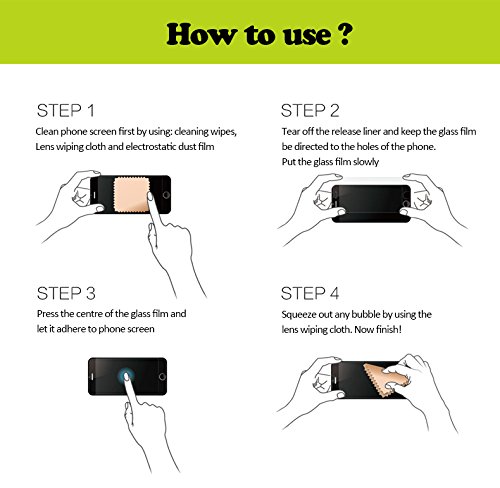 How to use ?

STEP 1
Clean phone screen first by using: cleaning wipes, Lens wiping cloth and electrostatic dust film

STEP 2
Tear off the release liner and keep the glass film be directed to the holes of the phone.
Put the glass film slowly

STEP 3
Press the centre of the glass film and let it adhere to phone screen

STEP 4
Squeeze out any bubble by using the lens wiping cloth. Now finish!