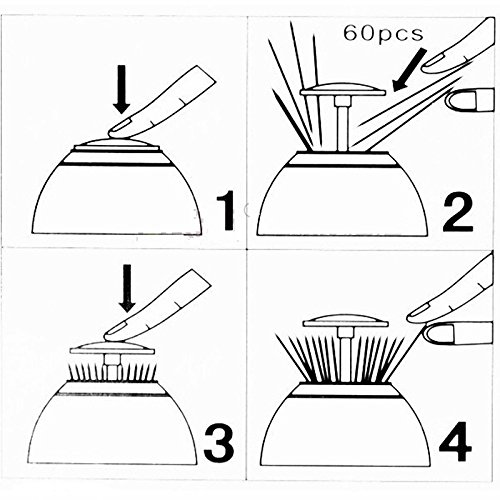 1

60pcs

2

3

4