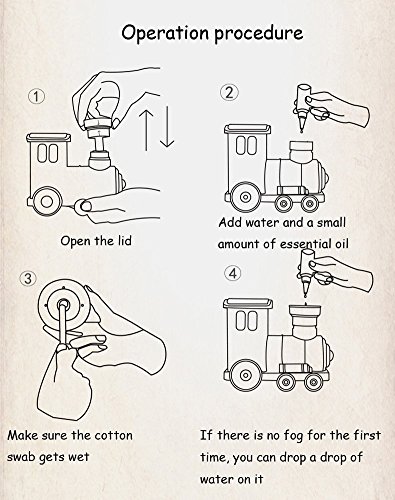 Operation procedure

①

Open the lid

②

Add water and a small amount of essential oil

③

Make sure the cotton swab gets wet

④

If there is no fog for the first time, you can drop a drop of water on it