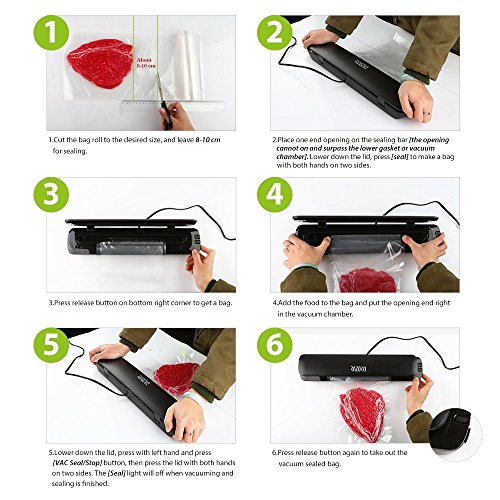 1

About 8-10 cm

1.Cut the bag roll to the desired size, and leave 8-10 cm for sealing.

2

2.Place one end opening on the sealing bar [the opening cannot on and surpass the lower gasket or vacuum chamber]. Lower down the lid, press [seal] to make a bag with both hands on two sides.

3

3.Press release button on bottom right corner to get a bag.

4

4.Add the food to the bag and put the opening end right in the vacuum chamber.

5

5.Lower down the lid, press with left hand and press [VAC Seal/Stop] button, then press the lid with both hands on two sides. The [Seal] light will off when vacuuming and sealing is finished.

6

6.Press release button again to take out the vacuum sealed bag.