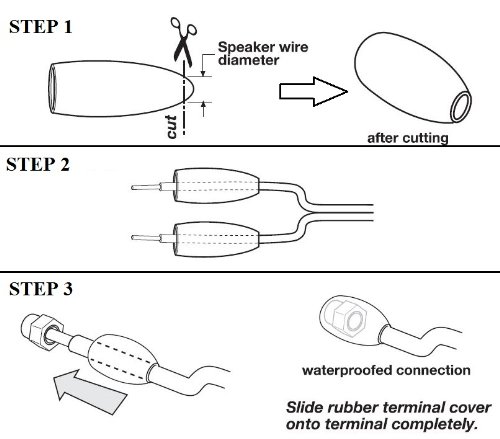 STEP 1

Speaker wire diameter

cut

after cutting

STEP 2

STEP 3

waterproofed connection

Slide rubber terminal cover onto terminal completely.