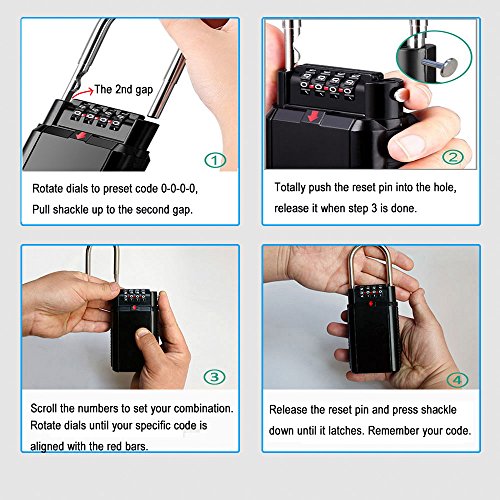 The 2nd gap

1

Rotate dials to preset code 0-0-0-0, Pull shackle up to the second gap.

2

Totally push the reset pin into the hole, release it when step 3 is done.

3

Scroll the numbers to set your combination. Rotate dials until your specific code is aligned with the red bars.

4

Release the reset pin and press shackle down until it latches. Remember your code.