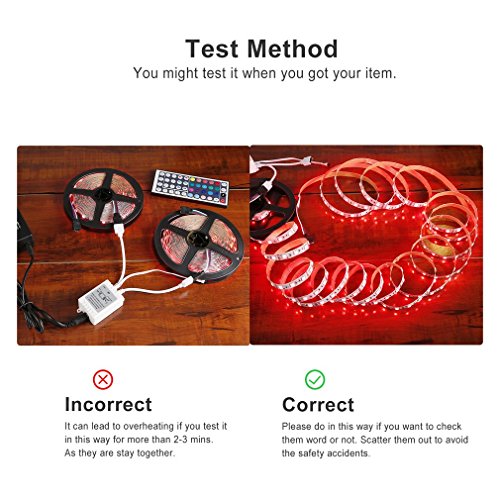 Test Method

You might test it when you got your item.

Incorrect

It can lead to overheating if you test it in this way for more than 2-3 mins. As they are stay together.

Correct

Please do in this way if you want to check them word or not. Scatter them out to avoid the safety accidents.