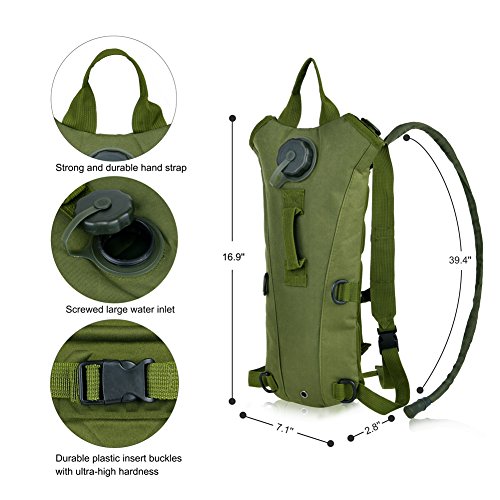 Strong and durable hand strap

Screwed large water inlet

Durable plastic insert buckles with ultra-high hardness

16.9"

39.4"

7.1"

2.8"