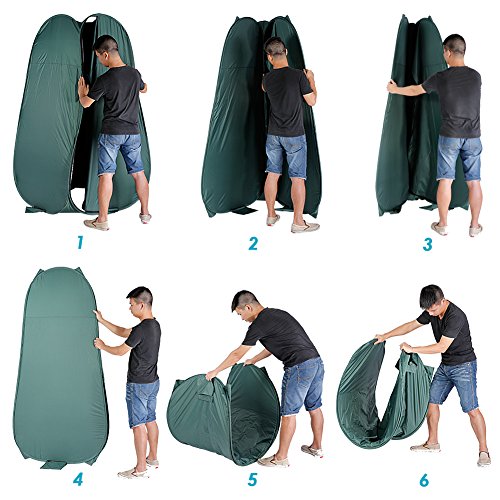 1

2

3

4

5

6