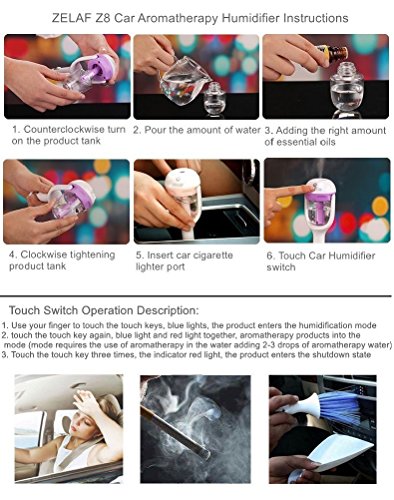 ZELAF Z8 Car Aromatherapy Humidifier Instructions

1. Counterclockwise turn on the product tank

2. Pour the amount of water

3. Adding the right amount of essential oils

4. Clockwise tightening product tank

5. Insert car cigarette lighter port

6. Touch Car Humidifier switch

Touch Switch Operation Description:

1. Use your finger to touch the touch keys, blue lights, the product enters the humidification mode
2. touch the touch key again, blue light and red light together, aromatherapy products into the mode (mode requires the use of aromatherapy in the water adding 2-3 drops of aromatherapy water)
3. Touch the touch key three times, the indicator red light, the product enters the shutdown state